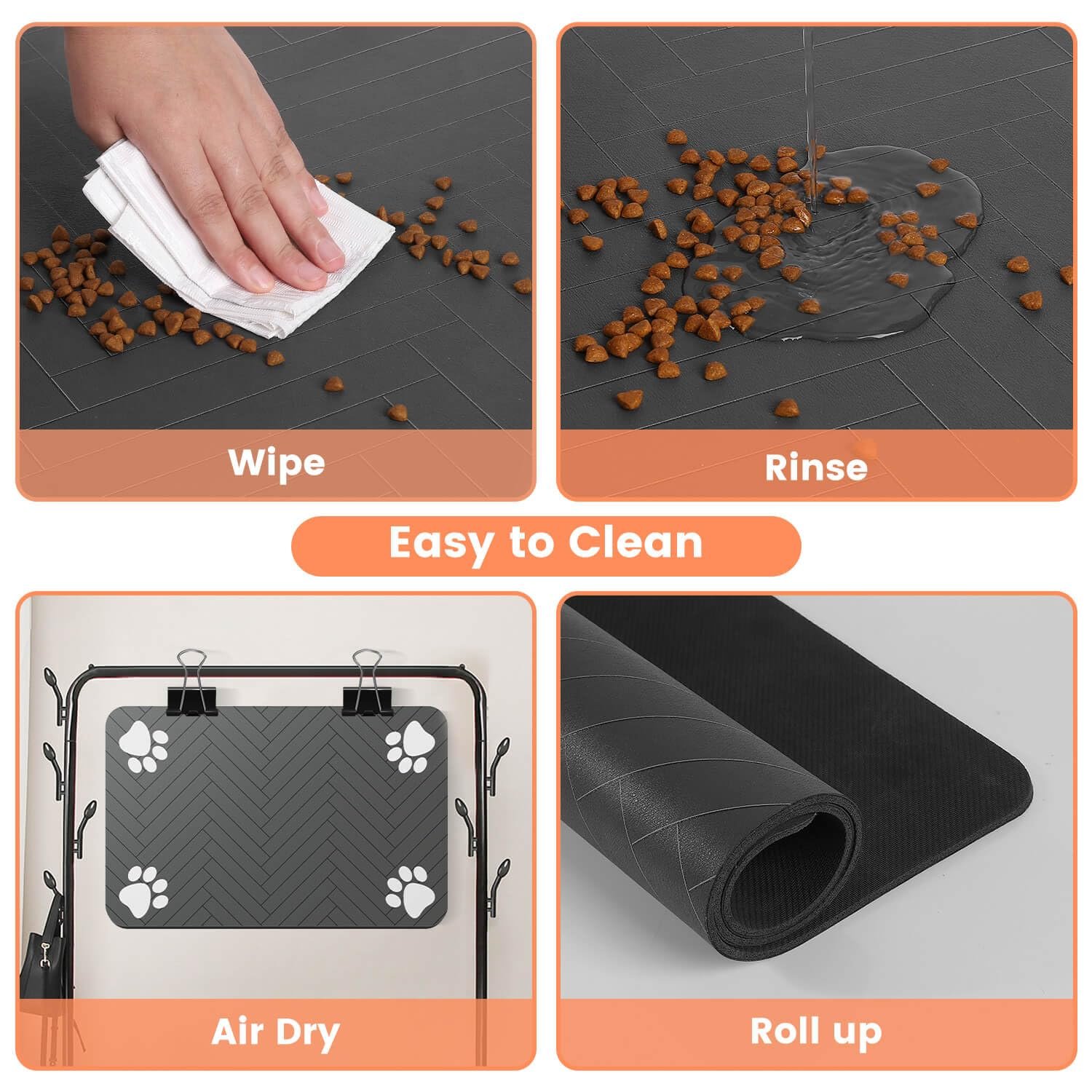 Wipe

Rinse

Easy to Clean

Air Dry

Roll up